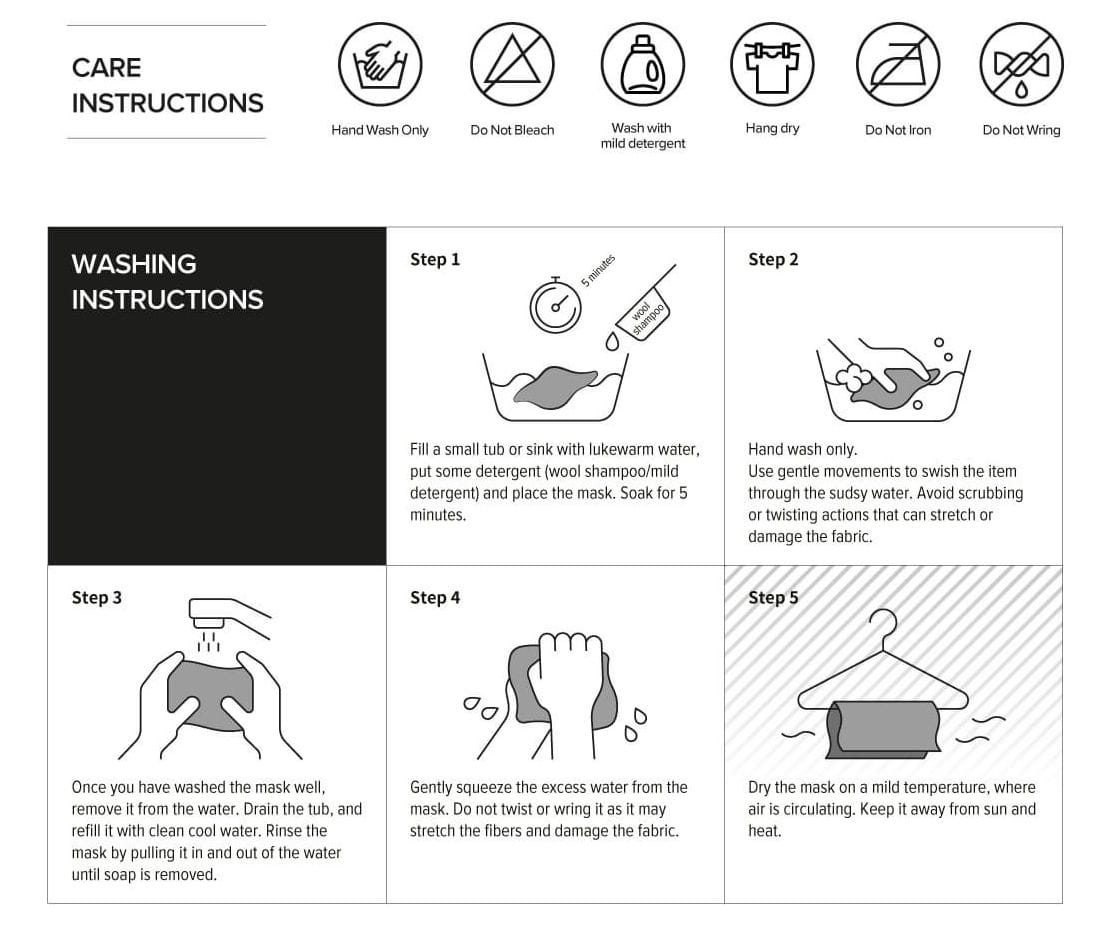 CARE INSTRUCTIONS

Hand Wash Only

Do Not Bleach

Wash with mild detergent

Hang dry

Do Not Iron

Do Not Wring

WASHING INSTRUCTIONS

Step 1

5 minutes

wool shampoo

Fill a small tub or sink with lukewarm water, put some detergent (wool shampoo/mild detergent) and place the mask. Soak for 5 minutes.

Step 2

Hand wash only.
Use gentle movements to swish the item through the sudsy water. Avoid scrubbing or twisting actions that can stretch or damage the fabric.

Step 3

Once you have washed the mask well, remove it from the water. Drain the tub, and refill it with clean cool water. Rinse the mask by pulling it in and out of the water until soap is removed.

Step 4

Gently squeeze the excess water from the mask. Do not twist or wring it as it may stretch the fibers and damage the fabric.

Step 5

Dry the mask on a mild temperature, where air is circulating. Keep it away from sun and heat.